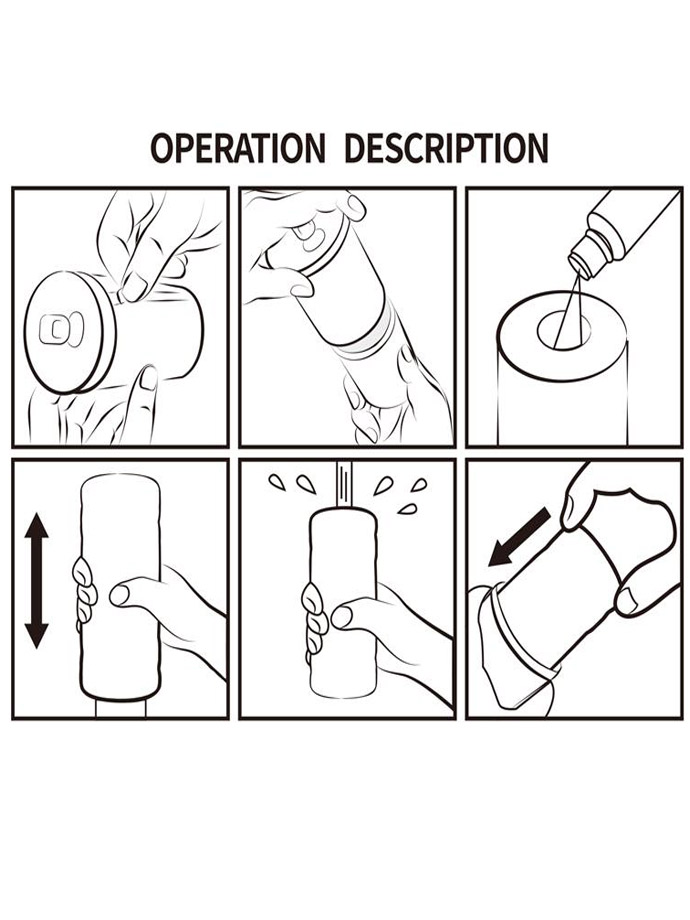 OPERATION DESCRIPTION