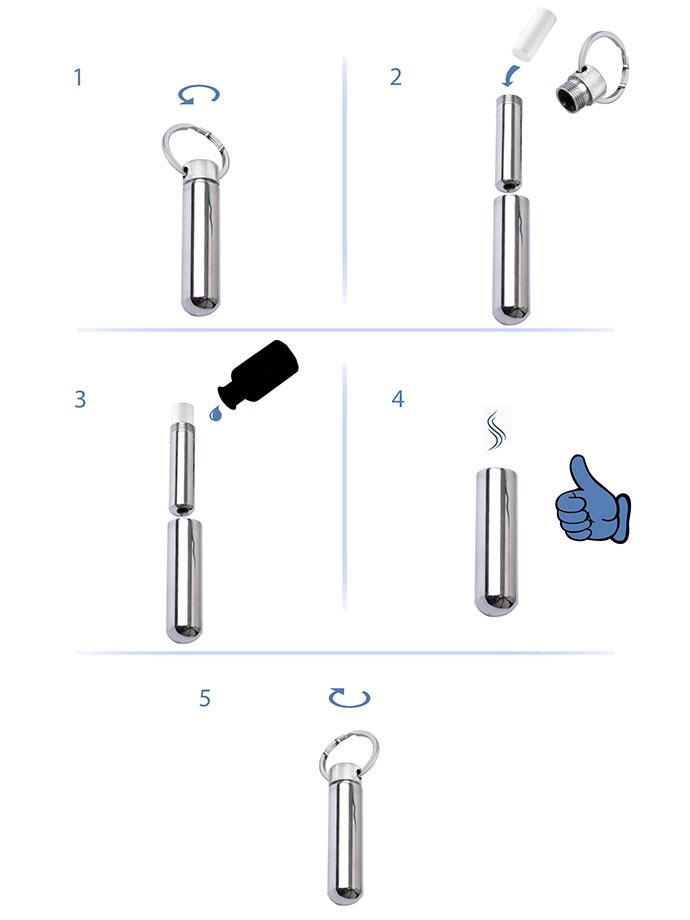 1

2

3

4

5