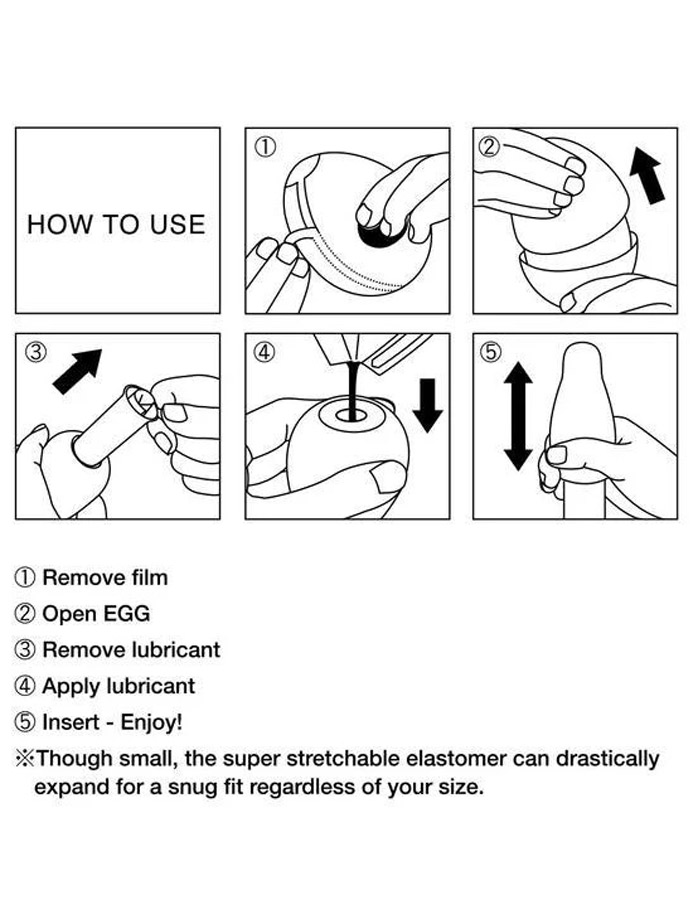 HOW TO USE

①

②

③

④

⑤

① Remove film
② Open EGG
③ Remove lubricant
④ Apply lubricant
⑤ Insert - Enjoy!
※Though small, the super stretchable elastomer can drastically expand for a snug fit regardless of your size.